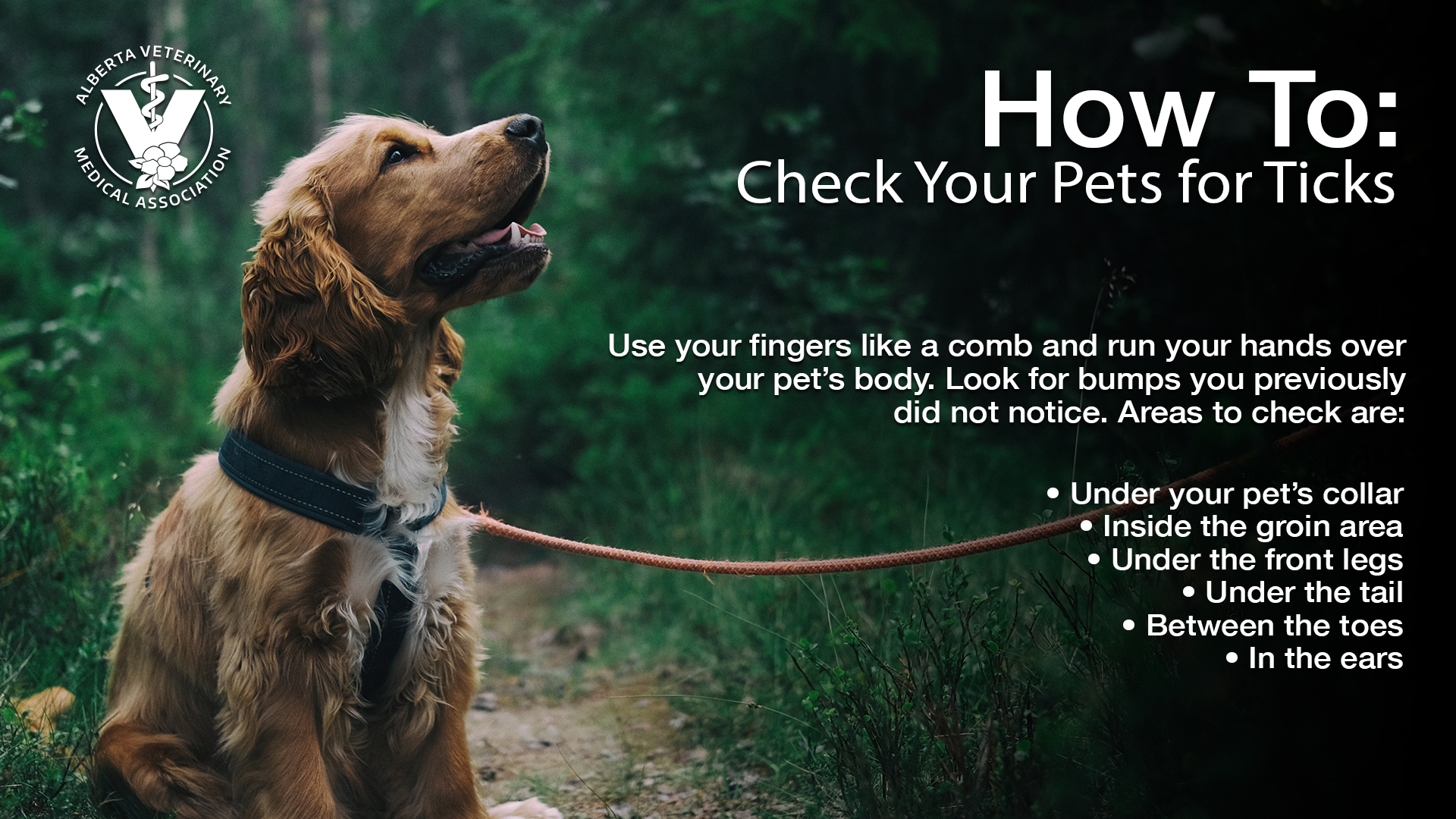 ALBERTA VETERINARY MEDICAL ASSOCIATION

How To:
Check Your Pets for Ticks

Use your fingers like a comb and run your hands over your pet's body. Look for bumps you previously did not notice. Areas to check are:

• Under your pet's collar
• Inside the groin area
• Under the front legs
• Under the tail
• Between the toes
• In the ears